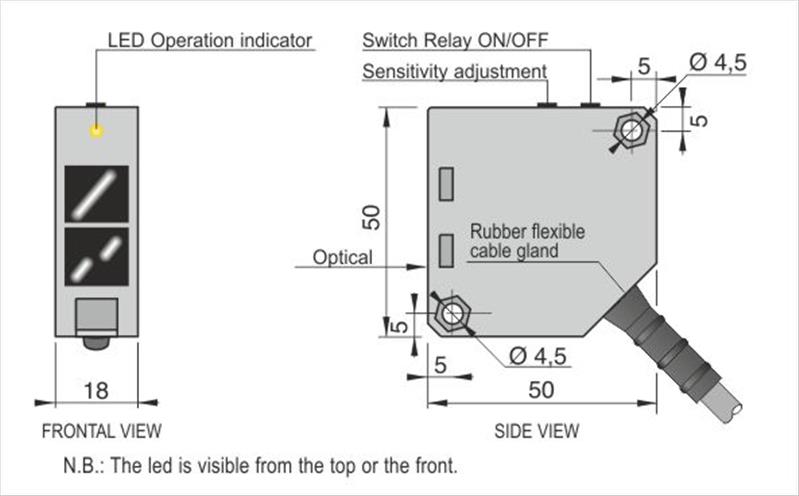 LED Operation indicator

18

FRONTAL VIEW

Switch Relay ON/OFF

Sensitivity adjustment

5

Ø 4,5

5

50

Rubber flexible cable gland

Optical

5

Ø 4,5

5

50

SIDE VIEW

N.B.: The led is visible from the top or the front.