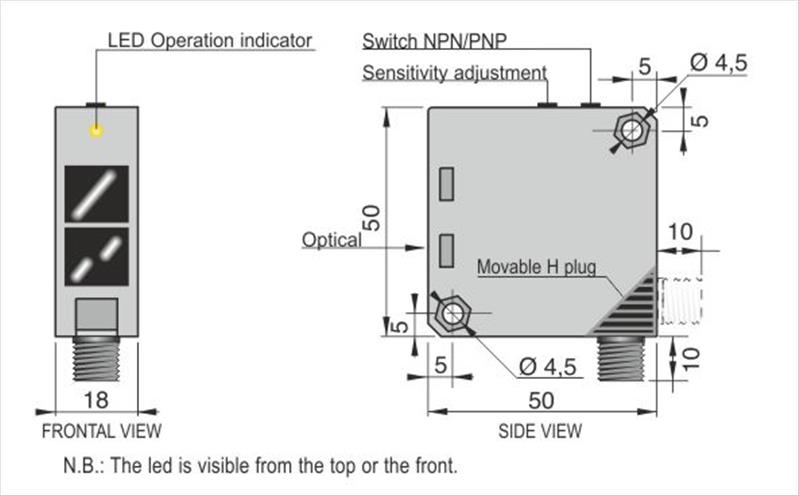 LED Operation indicator

18

FRONTAL VIEW

Switch NPN/PNP

Sensitivity adjustment

5

Ø 4,5

5

50

Optical

10

Movable H plug

5

5

Ø 4,5

10

50

SIDE VIEW

N.B.: The led is visible from the top or the front.